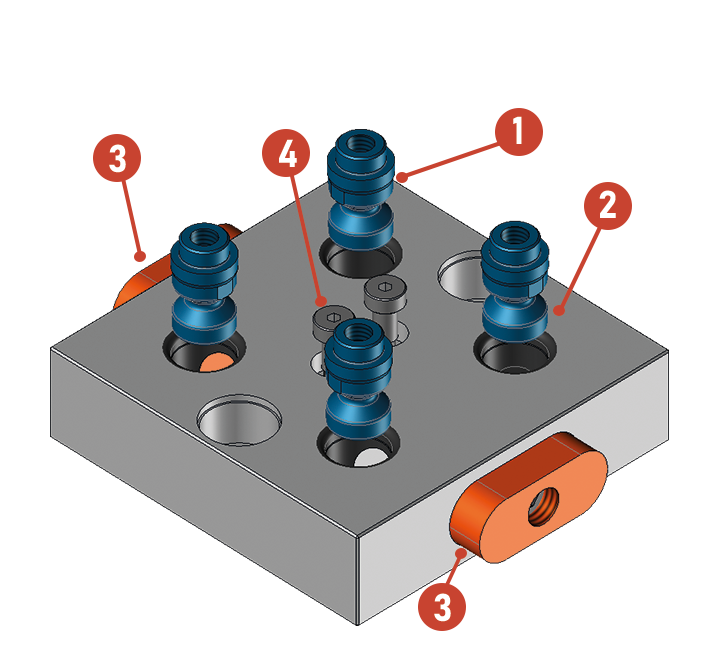 3
4
1
2
3