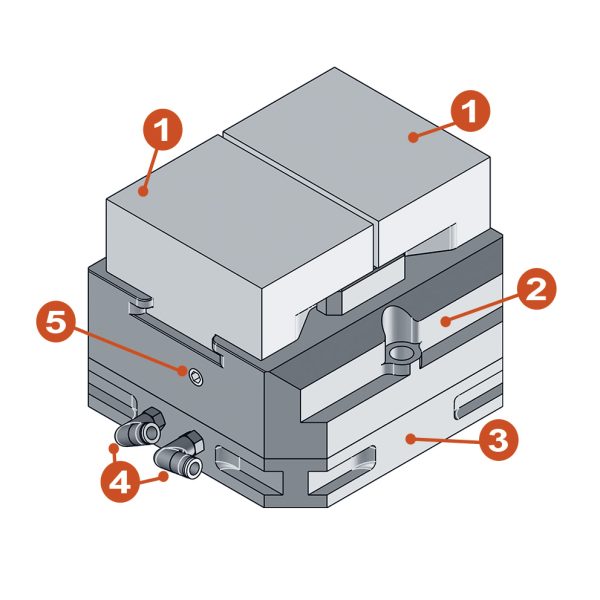 1
1
2
5
3
4