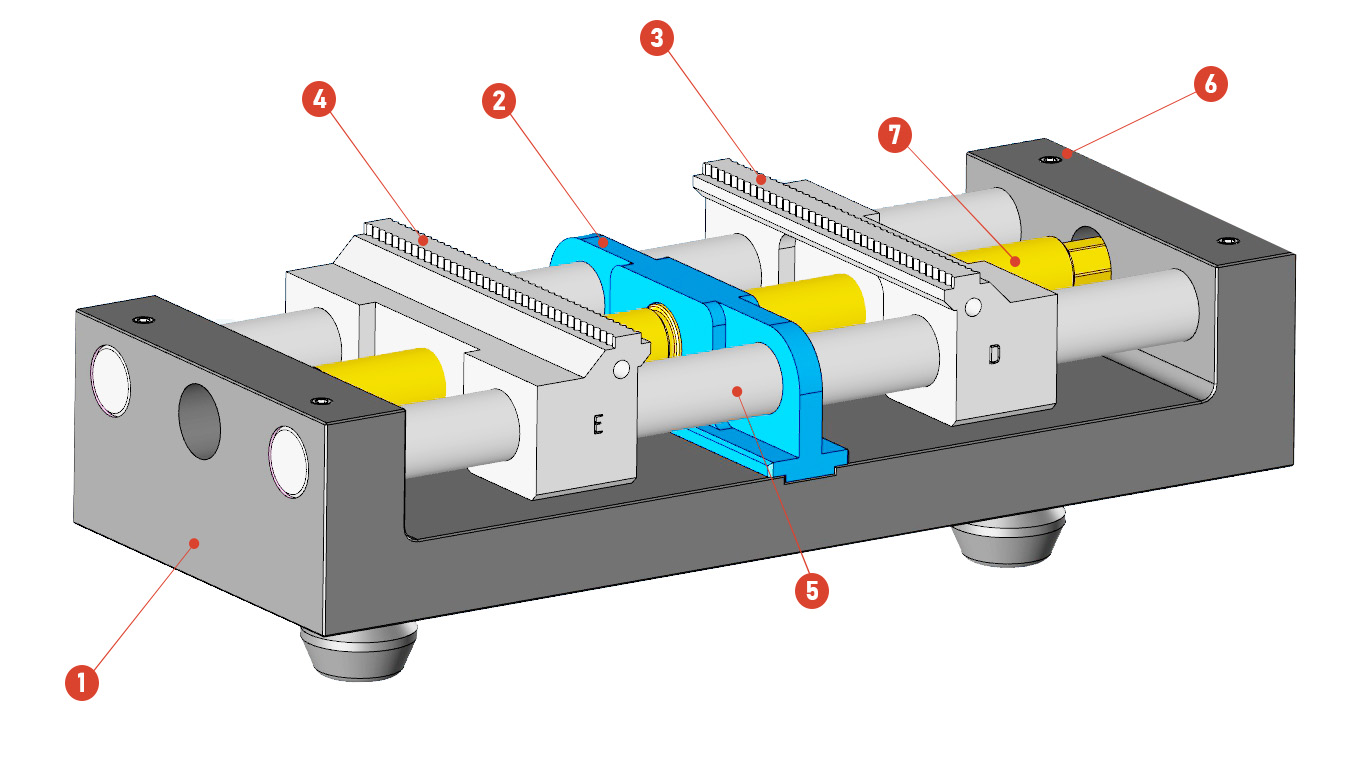 4
2
3
6
7
E
D
5
1